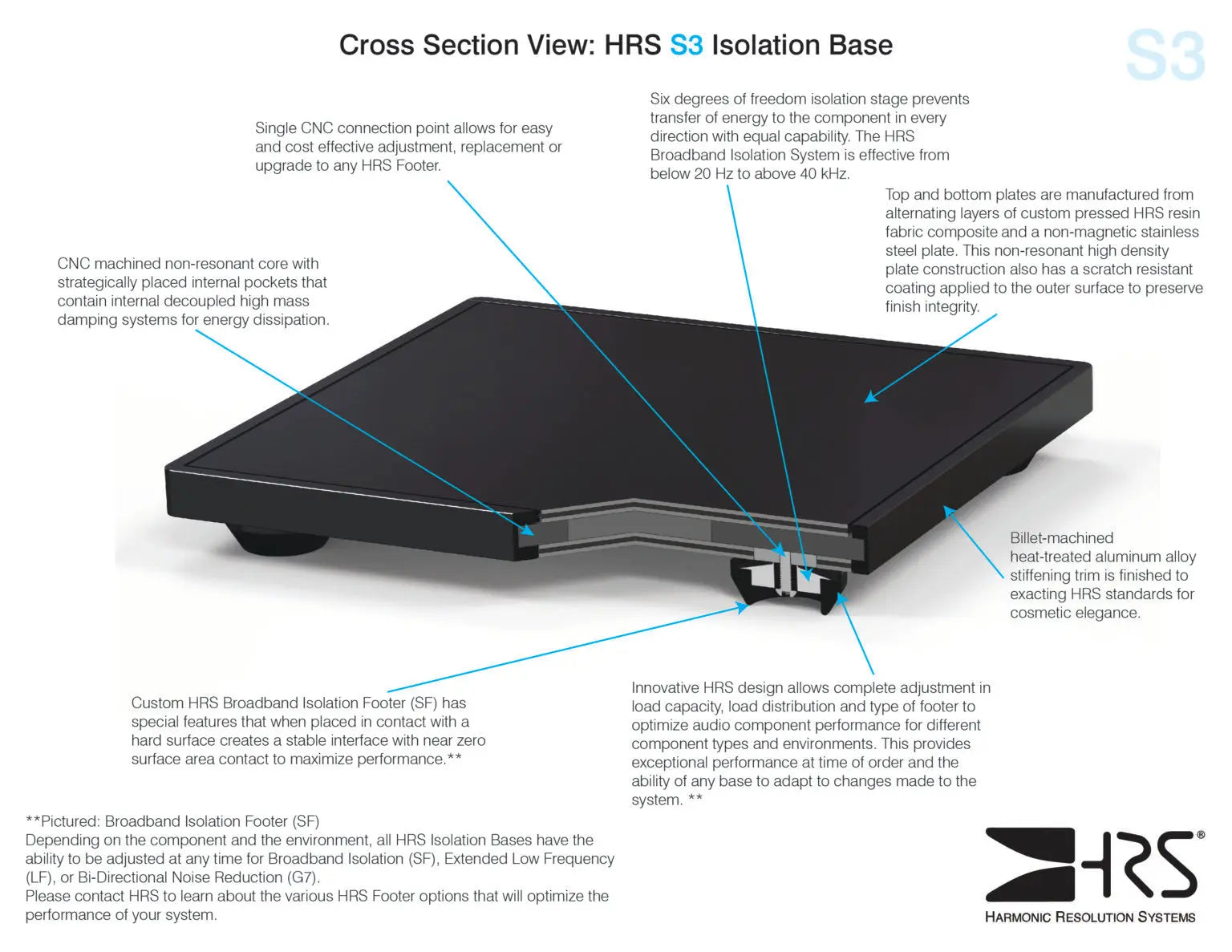 Cross Section View: HRS S3 Isolation Base

S3

Single CNC connection point allows for easy and cost effective adjustment, replacement or upgrade to any HRS Footer.

Six degrees of freedom isolation stage prevents transfer of energy to the component in every direction with equal capability. The HRS Broadband Isolation System is effective from below 20 Hz to above 40 kHz.

Top and bottom plates are manufactured from alternating layers of custom pressed HRS resin fabric composite and a non-magnetic stainless steel plate. This non-resonant high density plate construction also has a scratch resistant coating applied to the outer surface to preserve finish integrity.

CNC machined non-resonant core with strategically placed internal pockets that contain internal decoupled high mass damping systems for energy dissipation.

Billet-machined heat-treated aluminum alloy stiffening trim is finished to exacting HRS standards for cosmetic elegance.

Custom HRS Broadband Isolation Footer (SF) has special features that when placed in contact with a hard surface creates a stable interface with near zero surface area contact to maximize performance.**

Innovative HRS design allows complete adjustment in load capacity, load distribution and type of footer to optimize audio component performance for different component types and environments. This provides exceptional performance at time of order and the ability of any base to adapt to changes made to the system. **

**Pictured: Broadband Isolation Footer (SF)
Depending on the component and the environment, all HRS Isolation Bases have the ability to be adjusted at any time for Broadband Isolation (SF), Extended Low Frequency (LF), or Bi-Directional Noise Reduction (G7).
Please contact HRS to learn about the various HRS Footer options that will optimize the performance of your system.

HRS®
HARMONIC RESOLUTION SYSTEMS